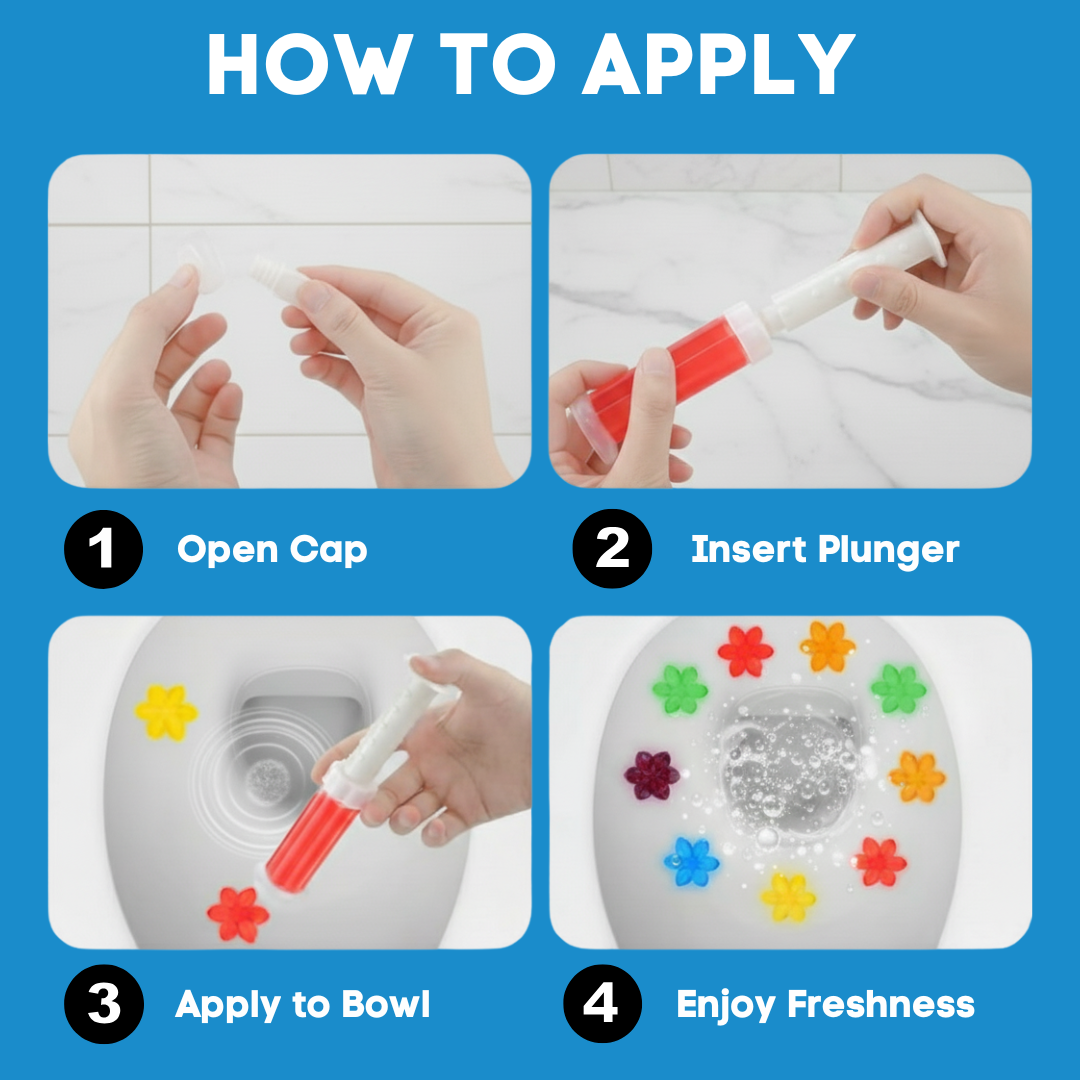 HOW TO APPLY

1 Open Cap

2 Insert Plunger

3 Apply to Bowl

4 Enjoy Freshness